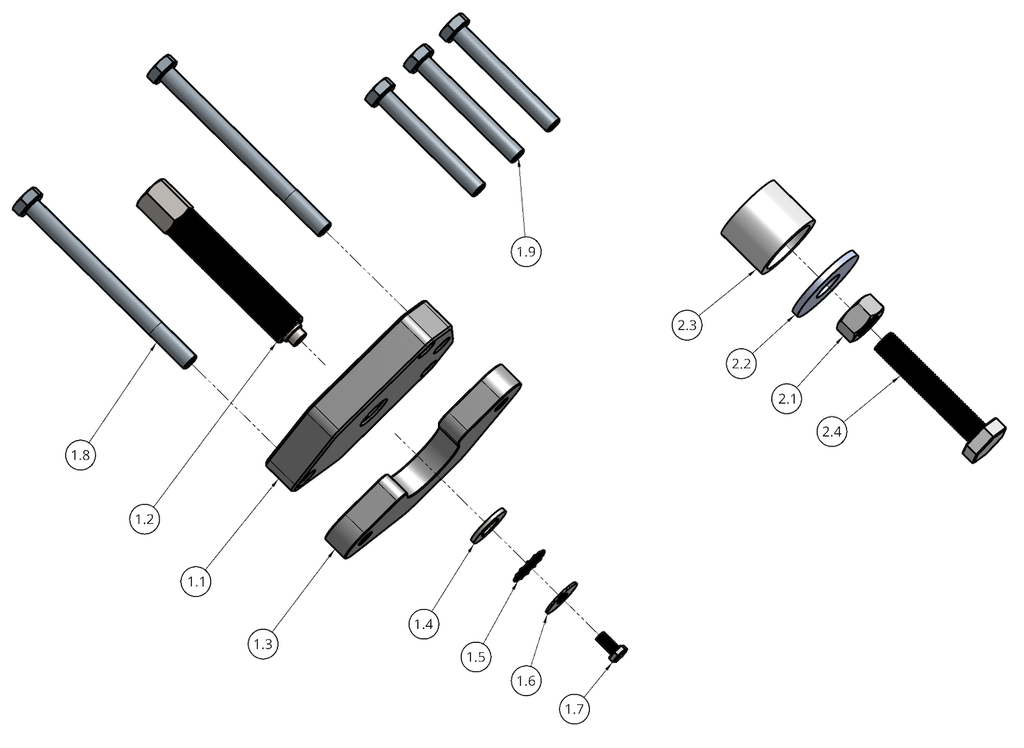 1.9
2.3
2.2
2.1
2.4
1.8
1.2
1.1
1.3
1.4
1.5
1.6
1.7